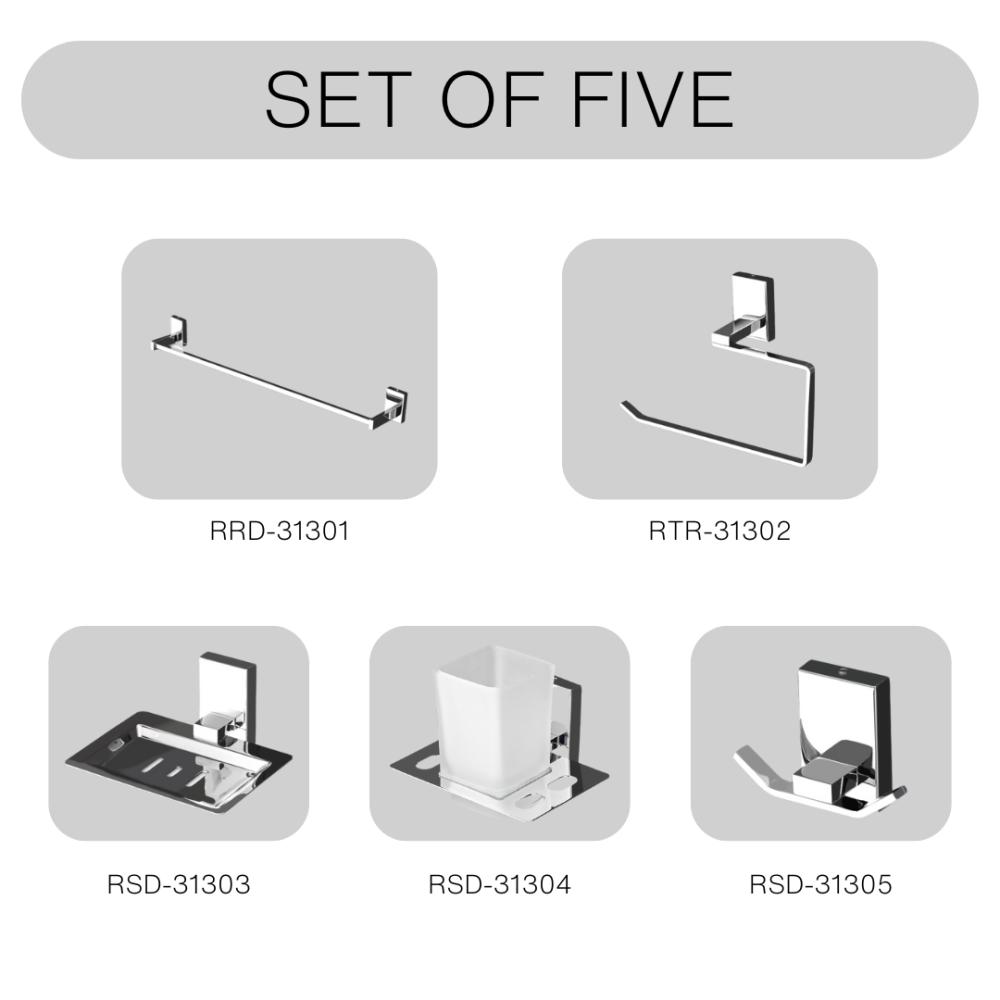 SET OF FIVE

RRD-31301

RTR-31302

RSD-31303

RSD-31304

RSD-31305